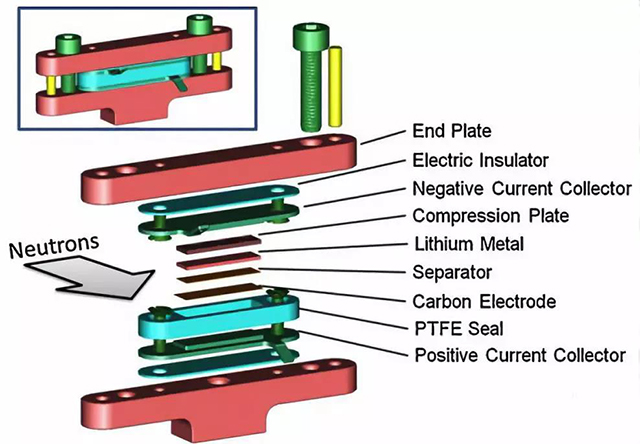 Neutrons

End Plate
Electric Insulator
Negative Current Collector
Compression Plate
Lithium Metal
Separator
Carbon Electrode
PTFE Seal
Positive Current Collector